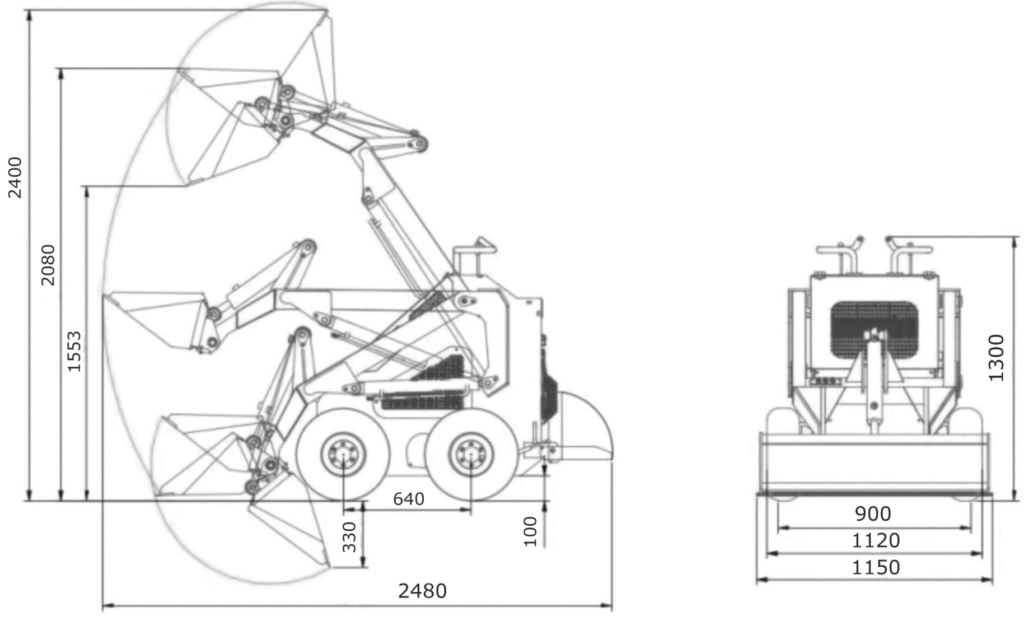 2400
2080
1553
640
330
100
2480
1300
900
1120
1150